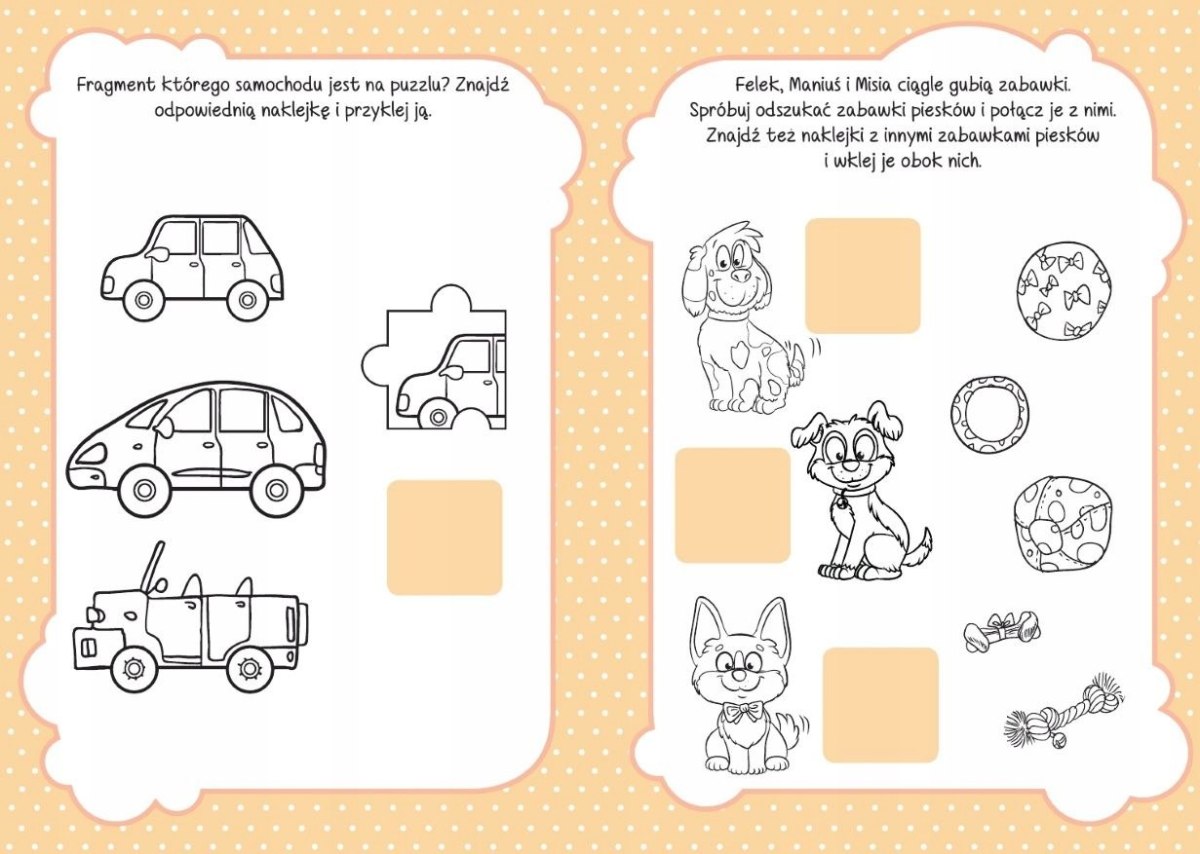 Fragment którego samochodu jest na puzzlu? Znajdź odpowiednią naklejkę i przyklej ją.

Felek, Maniuś i Misia ciągle gubią zabawki. Spróbuj odszukać zabawki piesków i połącz je z nimi. Znajdź też naklejki z innymi zabawkami piesków i wklej je obok nich.